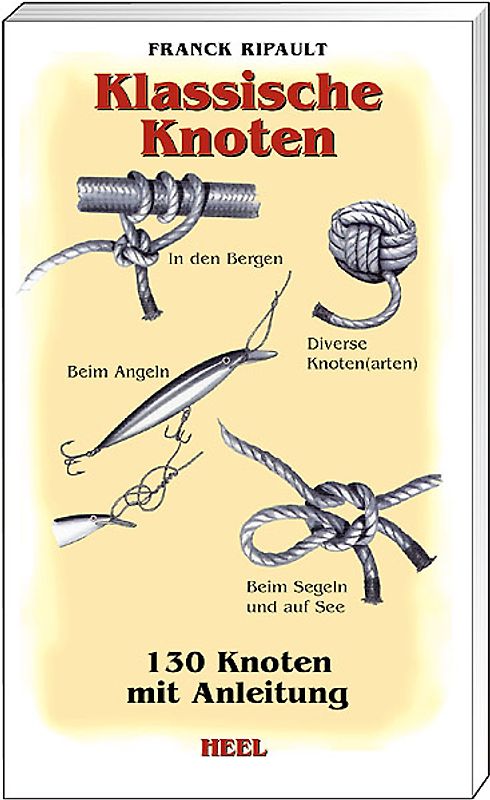 FRANCK RIPAULT

Klassische Knoten

In den Bergen

Diverse Knoten(arten)

Beim Angeln

Beim Segeln und auf See

130 Knoten mit Anleitung

HEEL