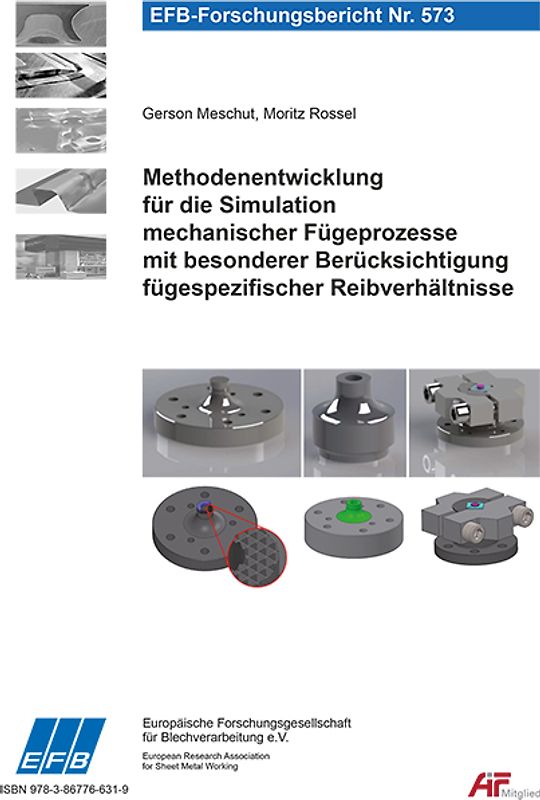 EFB-Forschungsbericht Nr. 573

Gerson Meschut, Moritz Rossel

Methodenentwicklung für die Simulation mechanischer Fügeprozesse mit besonderer Berücksichtigung fügespezifischer Reibverhältnisse

EFB

Europäische Forschungsgesellschaft für Blechverarbeitung e.V.

European Research Association for Sheet Metal Working

ISBN 978-3-86776-631-9

AiF Mitglied