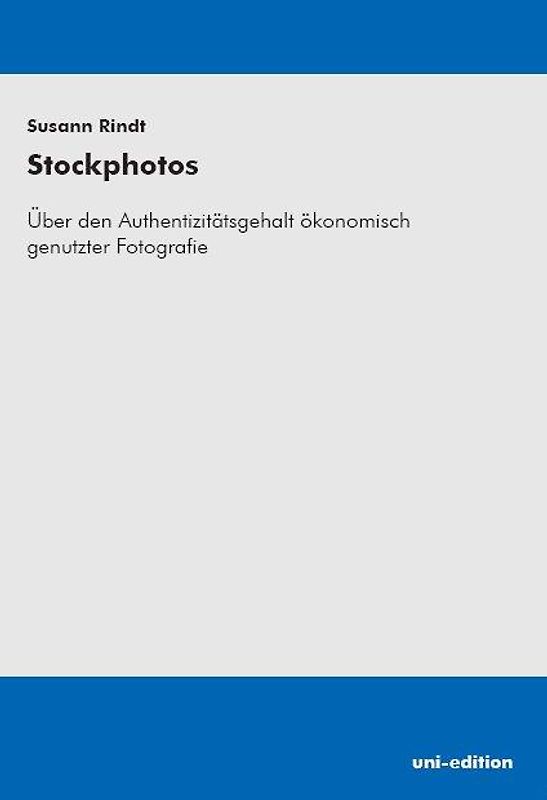 Susann Rindt

Stockphotos

Über den Authentizitätsgehalt ökonomisch genutzter Fotografie

uni-edition