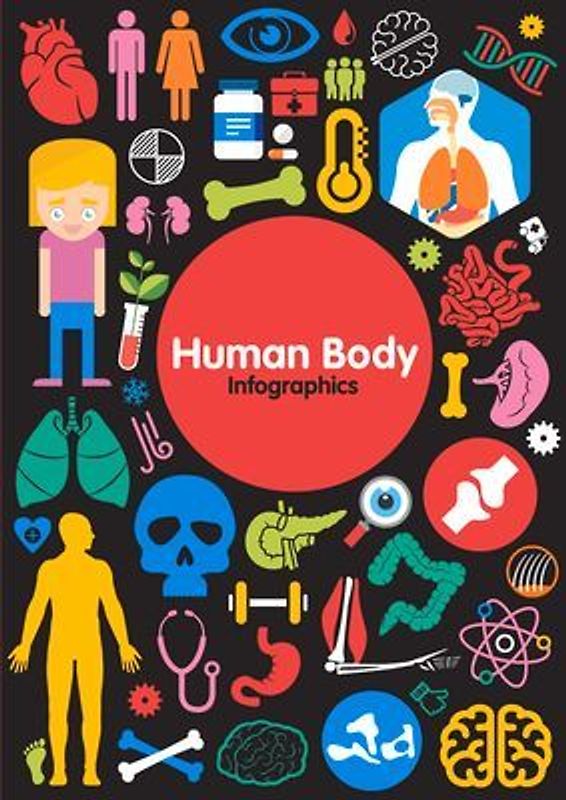 Human Body
Infographics