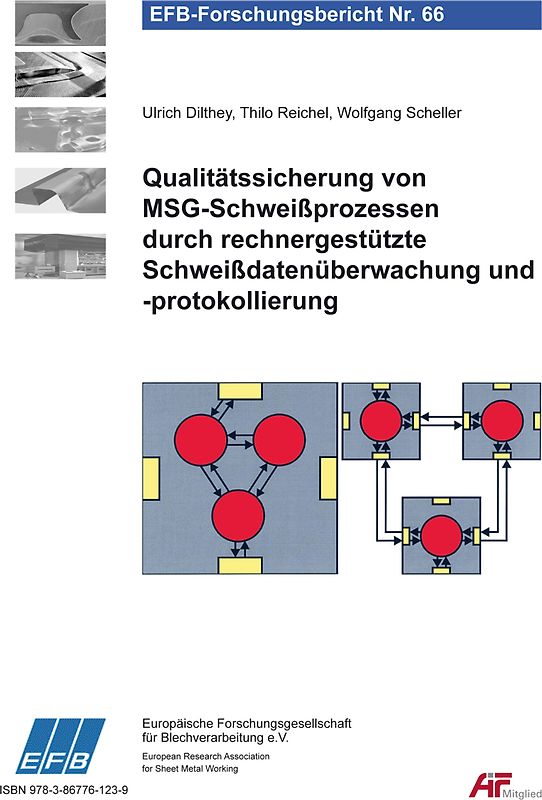 EFB-Forschungsbericht Nr. 66

Ulrich Dilthey, Thilo Reichel, Wolfgang Scheller

Qualitätssicherung von MSG-Schweißprozessen durch rechnergestützte Schweißdatenüberwachung und -protokollierung

EFB

Europäische Forschungsgesellschaft für Blechverarbeitung e.V.

European Research Association for Sheet Metal Working

ISBN 978-3-86776-123-9

AiF Mitglied