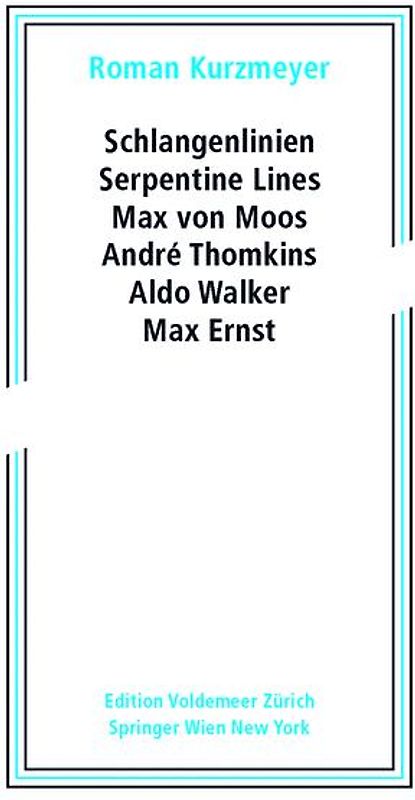 Roman Kurzmeyer

Schlangenlinien
Serpentine Lines
Max von Moos
André Thomkins
Aldo Walker
Max Ernst

Edition Voldemeer Zürich
Springer Wien New York