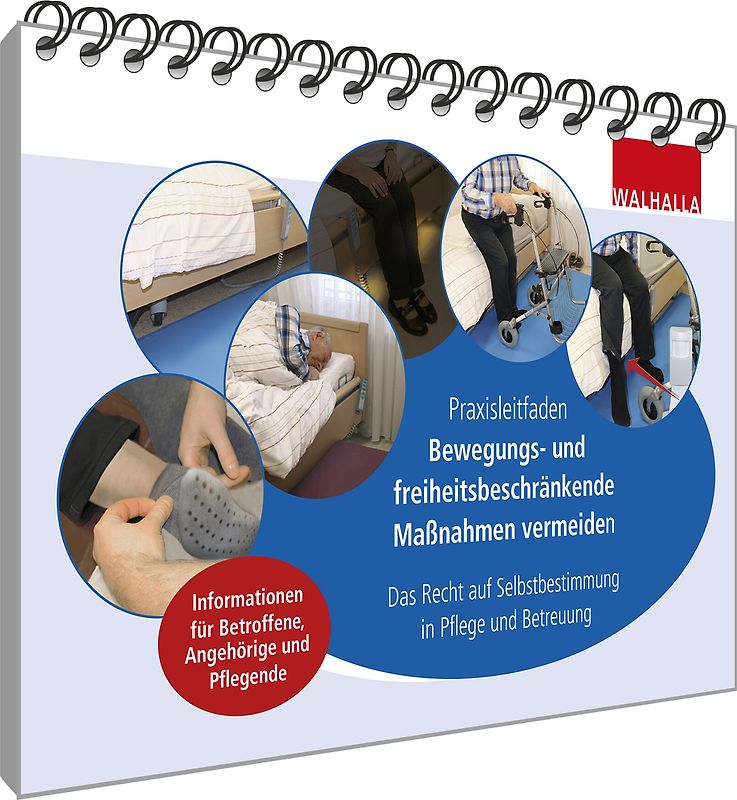 WALHALLA

Praxisleitfaden

Bewegungs- und freiheitsbeschränkende Maßnahmen vermeiden

Das Recht auf Selbstbestimmung in Pflege und Betreuung

Informationen für Betroffene, Angehörige und Pflegende