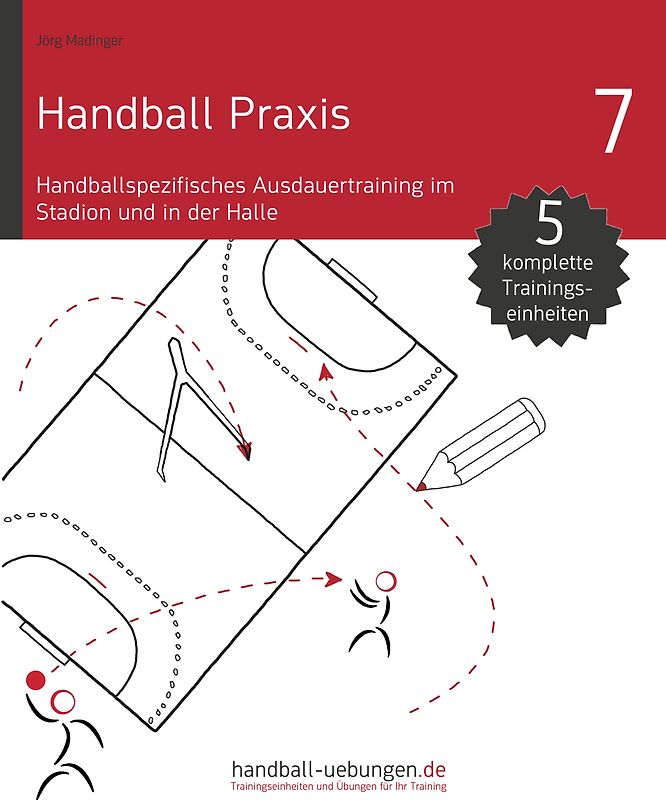 Jörg Madinger

Handball Praxis

7

Handballspezifisches Ausdauertraining im Stadion und in der Halle

5 komplette Trainingseinheiten

handball-uebungen.de
Trainingseinheiten und Übungen für Ihr Training