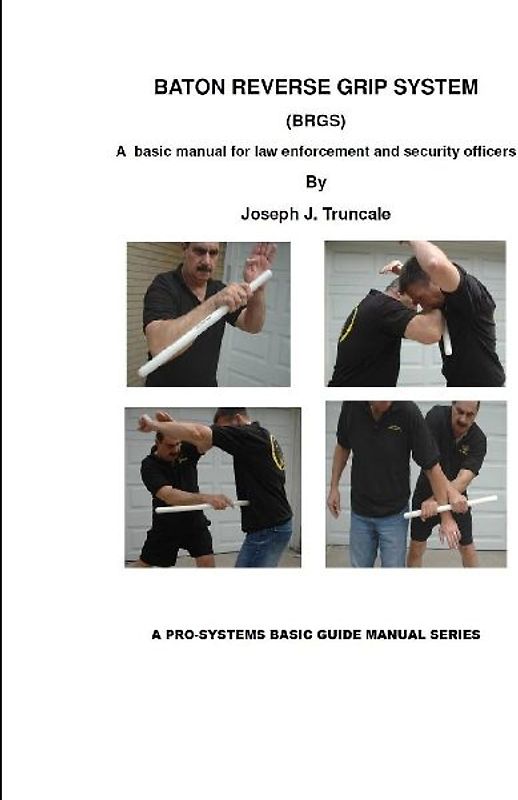 BATON REVERSE GRIP SYSTEM

(BRGS)

A basic manual for law enforcement and security officers

By

Joseph J. Truncale

A PRO-SYSTEMS BASIC GUIDE MANUAL SERIES