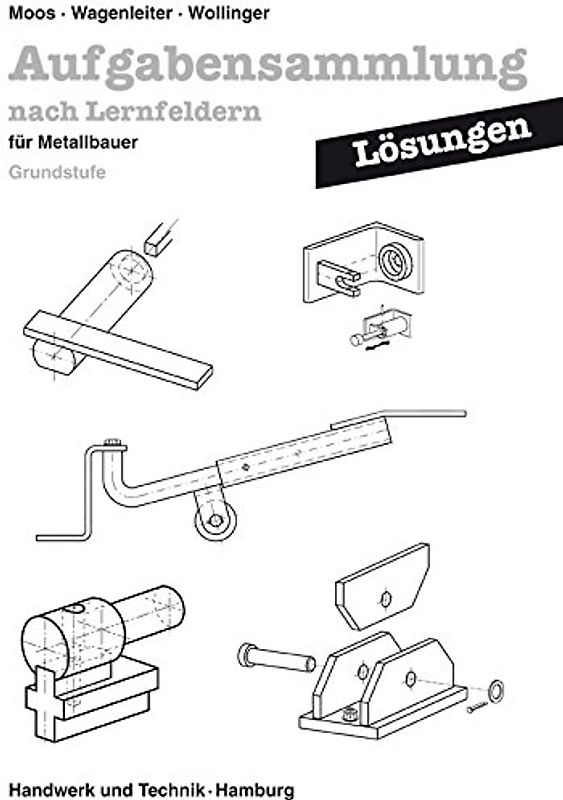 Moos · Wagenleiter · Wollinger

Aufgabensammlung

nach Lernfeldern

für Metallbauer

Grundstufe

Lösungen

Handwerk und Technik · Hamburg