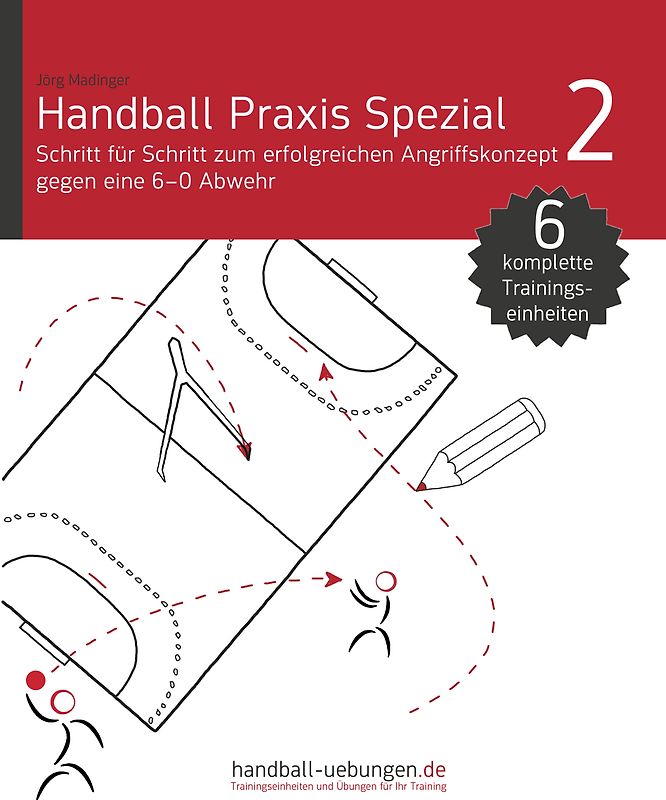 Jörg Madinger

Handball Praxis Spezial 2

Schritt für Schritt zum erfolgreichen Angriffskonzept gegen eine 6–0 Abwehr

6 komplette Trainingseinheiten

handball-uebungen.de
Trainingseinheiten und Übungen für Ihr Training