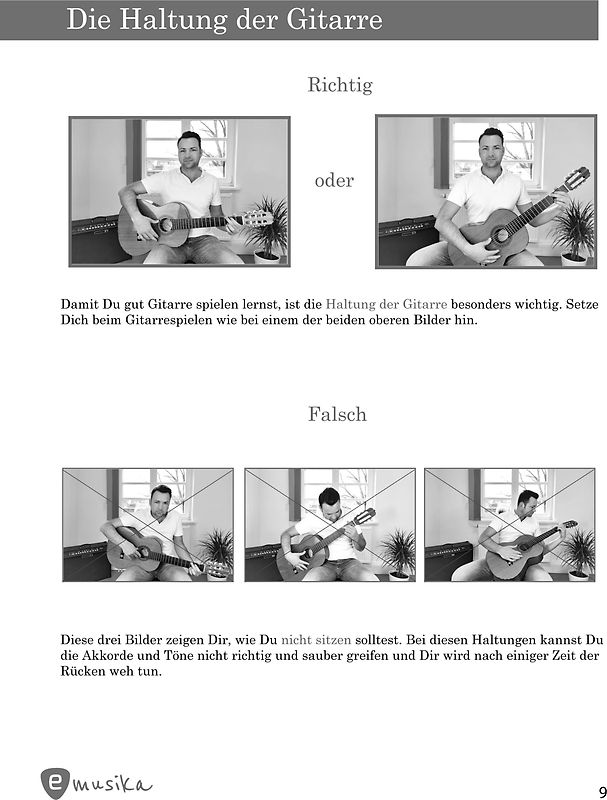 Die Haltung der Gitarre

Richtig

oder

Damit Du gut Gitarre spielen lernst, ist die Haltung der Gitarre besonders wichtig. Setze Dich beim Gitarrespielen wie bei einem der beiden oberen Bilder hin.

Falsch

Diese drei Bilder zeigen Dir, wie Du nicht sitzen solltest. Bei diesen Haltungen kannst Du die Akkorde und Töne nicht richtig und sauber greifen und Dir wird nach einiger Zeit der Rücken weh tun.

e musika

9