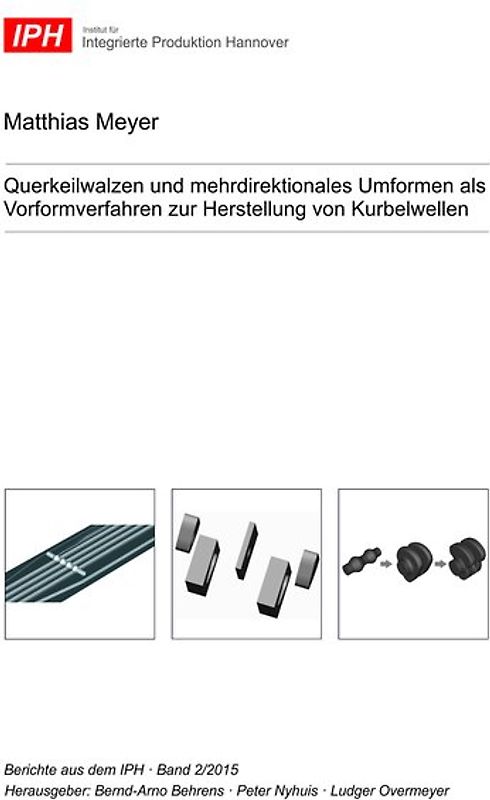 IPH Institut für Integrierte Produktion Hannover

Matthias Meyer

Querkeilwalzen und mehrdirektionales Umformen als Vorformverfahren zur Herstellung von Kurbelwellen

Berichte aus dem IPH · Band 2/2015
Herausgeber: Bernd-Arno Behrens · Peter Nyhuis · Ludger Overmeyer