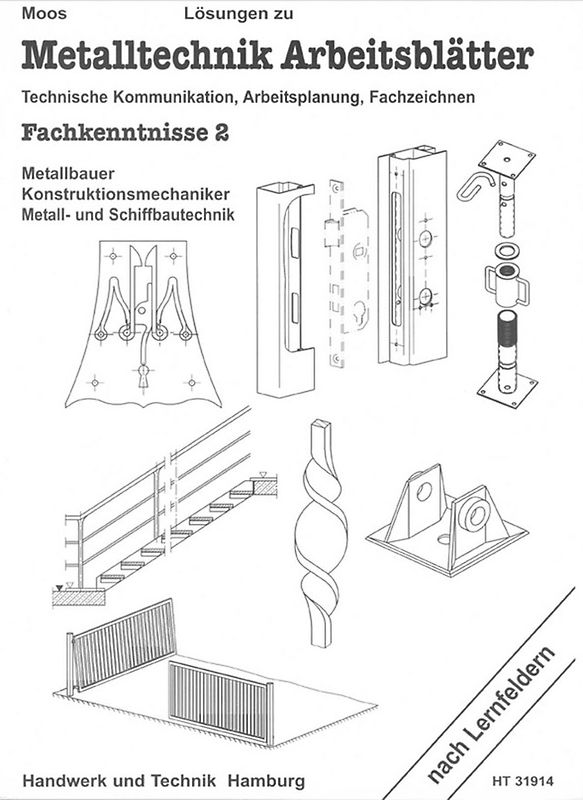 Moos Lösungen zu

Metalltechnik Arbeitsblätter

Technische Kommunikation, Arbeitsplanung, Fachzeichnen

Fachkenntnisse 2

Metallbauer
Konstruktionsmechaniker
Metall- und Schiffbautechnik

nach Lernfeldern

Handwerk und Technik Hamburg

HT 31914