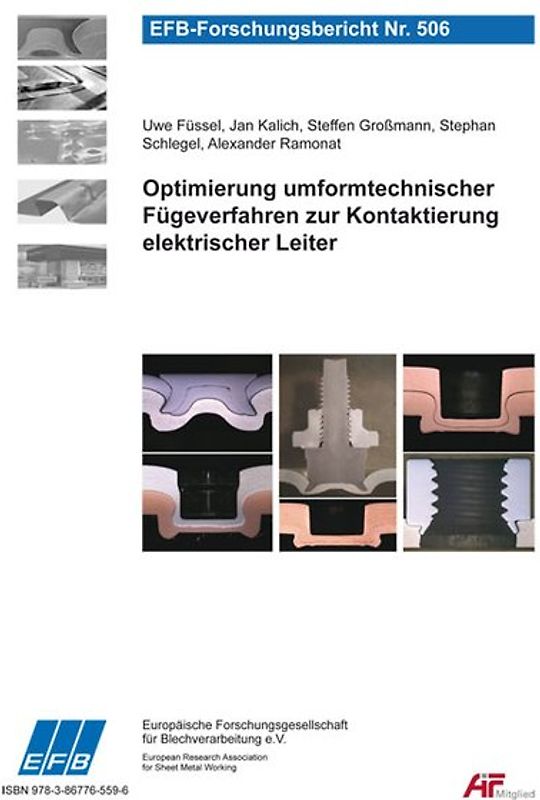 EFB-Forschungsbericht Nr. 506

Uwe Füssel, Jan Kalich, Steffen Großmann, Stephan Schlegel, Alexander Ramonat

Optimierung umformtechnischer Fügeverfahren zur Kontaktierung elektrischer Leiter

EFB

Europäische Forschungsgesellschaft für Blechverarbeitung e.V.

European Research Association for Sheet Metal Working

ISBN 978-3-86776-559-6

AiF Mitglied