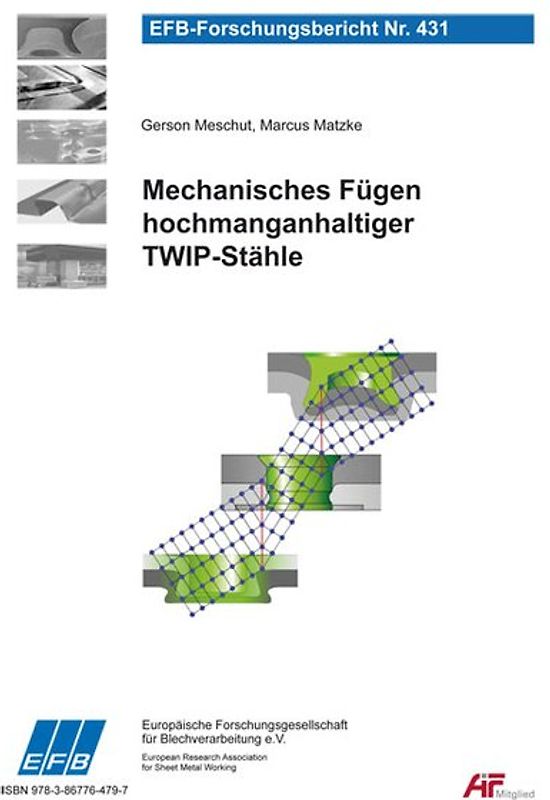 EFB-Forschungsbericht Nr. 431

Gerson Meschut, Marcus Matzke

Mechanisches Fügen hochmanganhaltiger TWIP-Stähle

EFB

Europäische Forschungsgesellschaft für Blechverarbeitung e.V.

European Research Association for Sheet Metal Working

ISBN 978-3-86776-479-7

AiF Mitglied