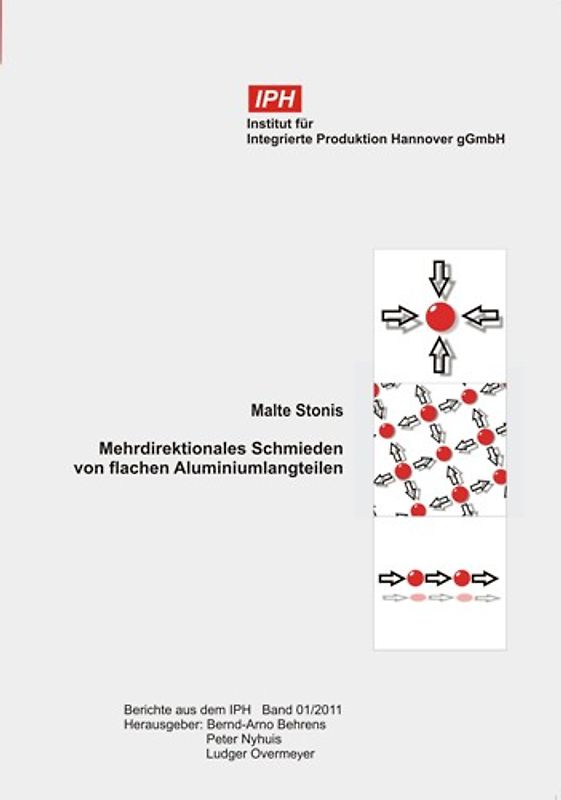 IPH
Institut für
Integrierte Produktion Hannover gGmbH

Malte Stonis

Mehrdirektionales Schmieden von flachen Aluminiumlangteilen

Berichte aus dem IPH Band 01/2011
Herausgeber: Bernd-Arno Behrens
Peter Nyhuis
Ludger Overmeyer