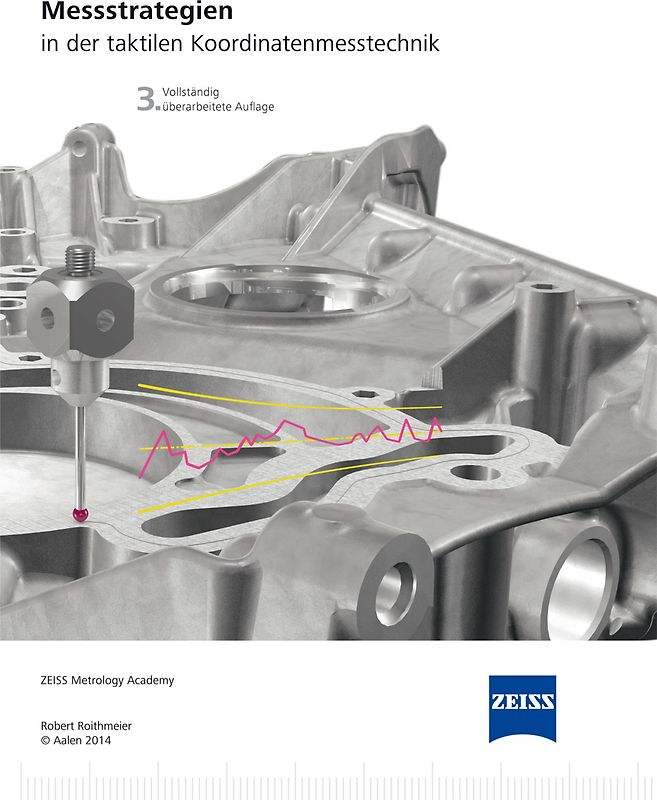 Messstrategien
in der taktilen Koordinatenmesstechnik

3. Vollständig überarbeitete Auflage

ZEISS Metrology Academy

Robert Roithmeier
© Aalen 2014

ZEISS