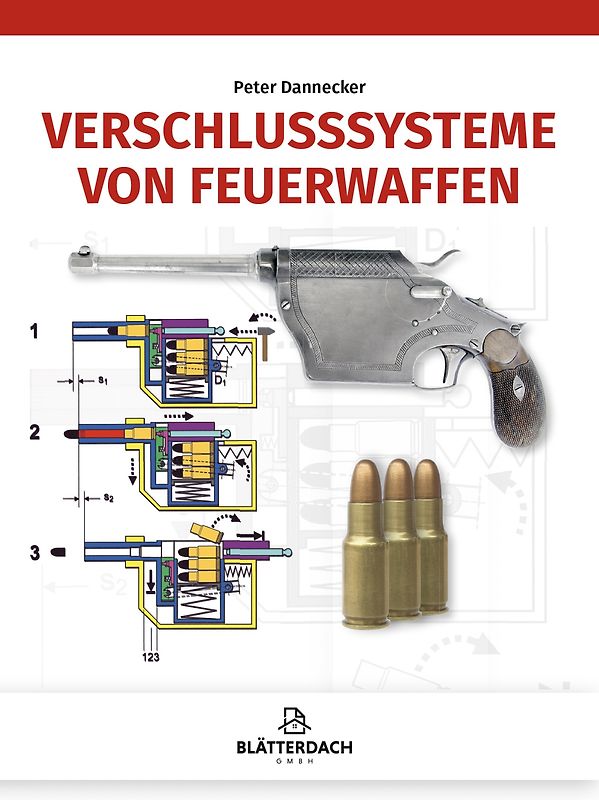 Peter Dannecker

VERSCHLUSSSYSTEME VON FEUERWAFFEN

1

$s_1$

$D_1$

2

$s_2$

3

123

BLÄTTERDACH
GMBH