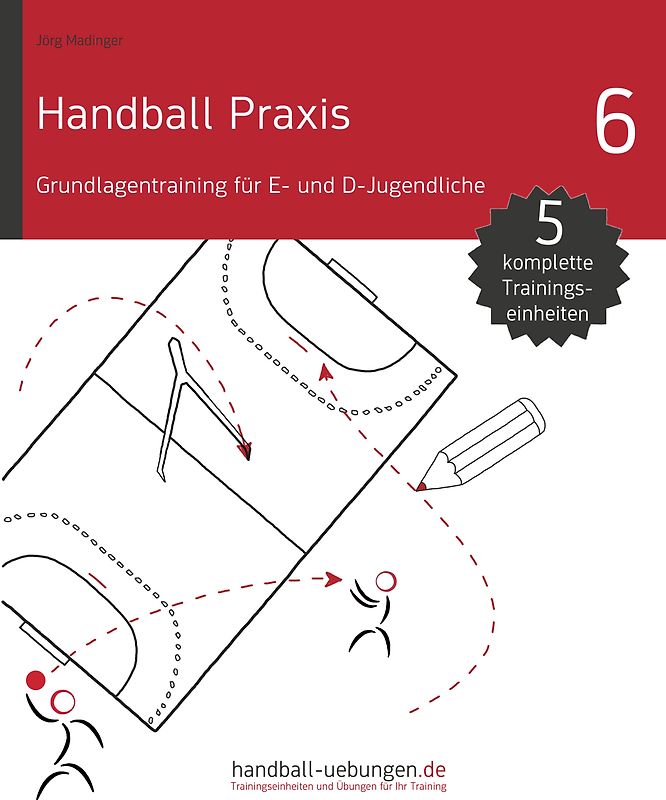 Jörg Madinger

Handball Praxis

6

Grundlagentraining für E- und D-Jugendliche

5
komplette
Trainingseinheiten

handball-uebungen.de
Trainingseinheiten und Übungen für Ihr Training