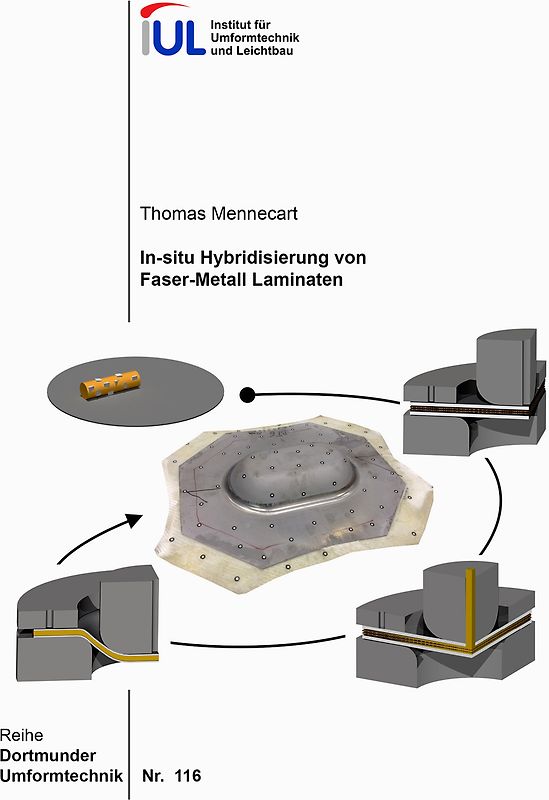 IUL Institut für Umformtechnik und Leichtbau

Thomas Mennecart

In-situ Hybridisierung von Faser-Metall Laminaten

Reihe
Dortmunder
Umformtechnik

Nr. 116