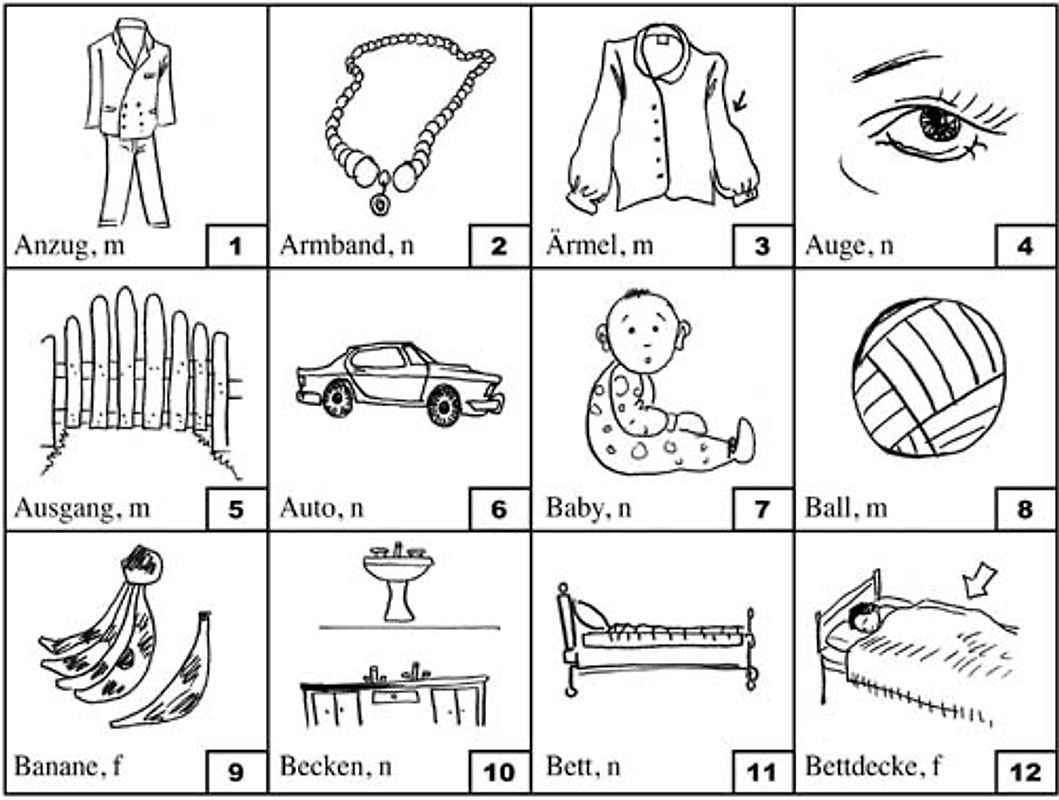 Anzug, m 1

Armband, n 2

Ärmel, m 3

Auge, n 4

Ausgang, m 5

Auto, n 6

Baby, n 7

Ball, m 8

Banane, f 9

Becken, n 10

Bett, n 11

Bettdecke, f 12