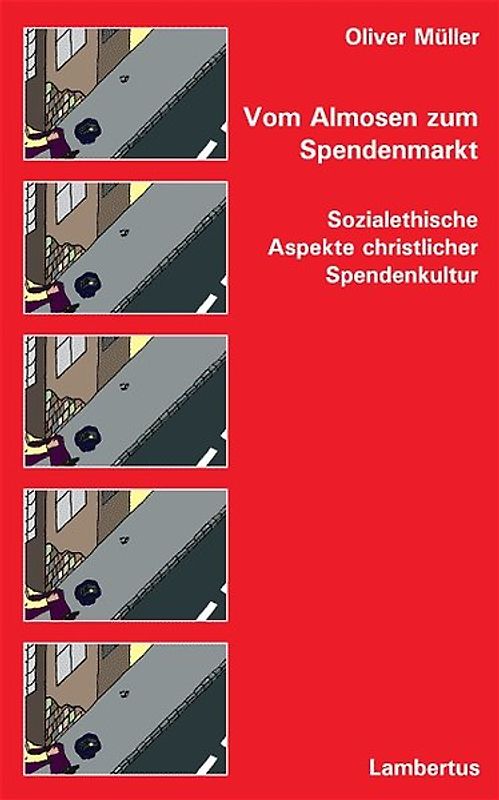 Oliver Müller

Vom Almosen zum Spendenmarkt

Sozialethische Aspekte christlicher Spendenkultur

Lambertus