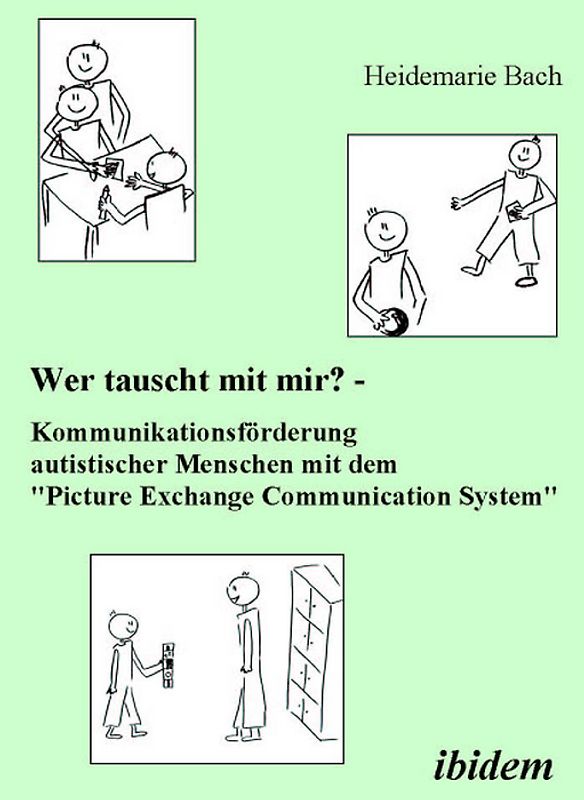 Heidemarie Bach

Wer tauscht mit mir? -

Kommunikationsförderung autistischer Menschen mit dem "Picture Exchange Communication System"

ibidem