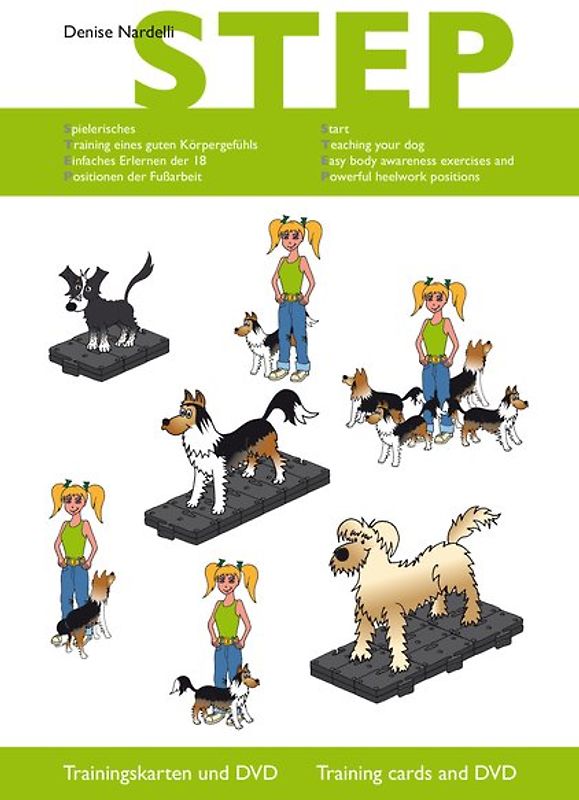 Denise Nardelli

STEP

Spielerisches
Training eines guten Körpergefühls
Einfaches Erlernen der 18
Positionen der Fußarbeit

Start
Teaching your dog
Easy body awareness exercises and
Powerful heelwork positions

Trainingskarten und DVD

Training cards and DVD