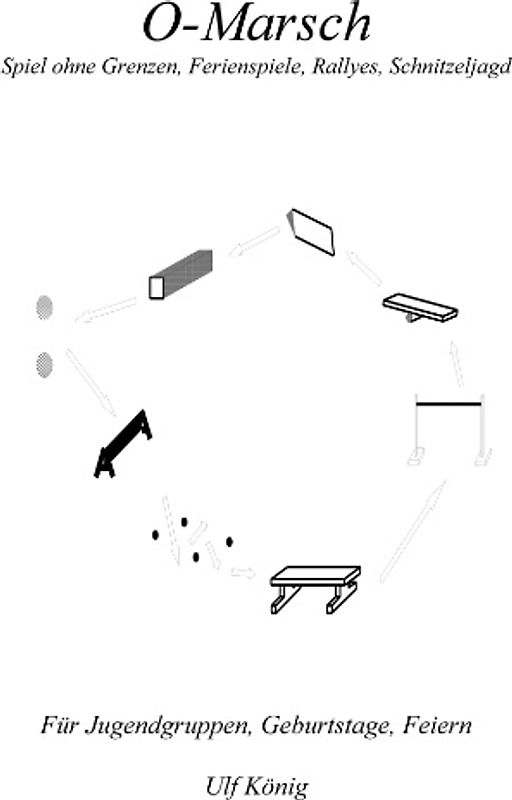 O-Marsch

Spiel ohne Grenzen, Ferienspiele, Rallyes, Schnitzeljagd

Für Jugendgruppen, Geburtstage, Feiern

Ulf König