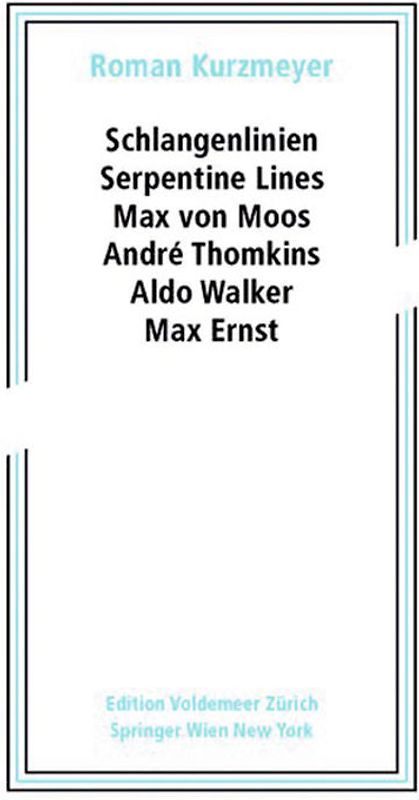 Roman Kurzmeyer

Schlangenlinien
Serpentine Lines
Max von Moos
André Thomkins
Aldo Walker
Max Ernst

Edition Voldemeer Zürich
Springer Wien New York