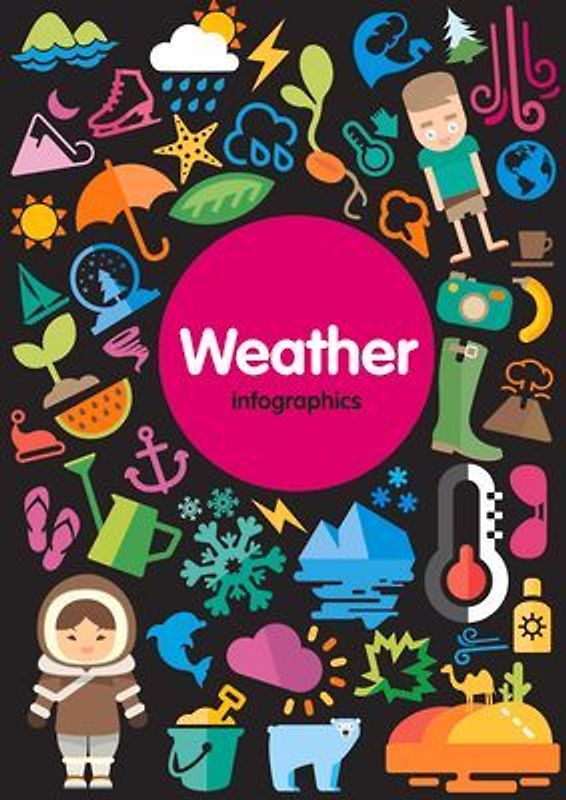 Weather
infographics